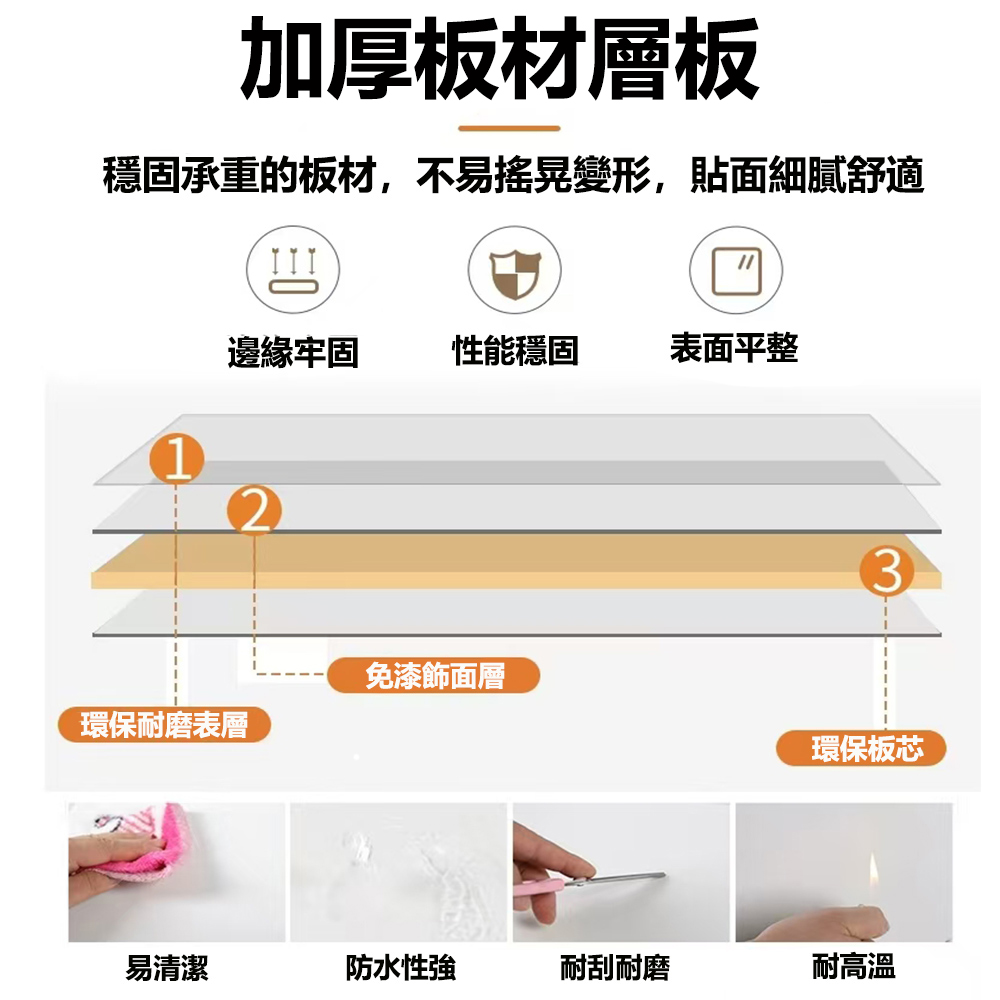 加厚板材層板

穩固承重的板材，不易搖晃變形，貼面細膩舒適

邊緣牢固

性能穩固

表面平整

1

2

3

免漆飾面層

環保耐磨表層

環保板芯

易清潔

防水性強

耐刮耐磨

耐高溫