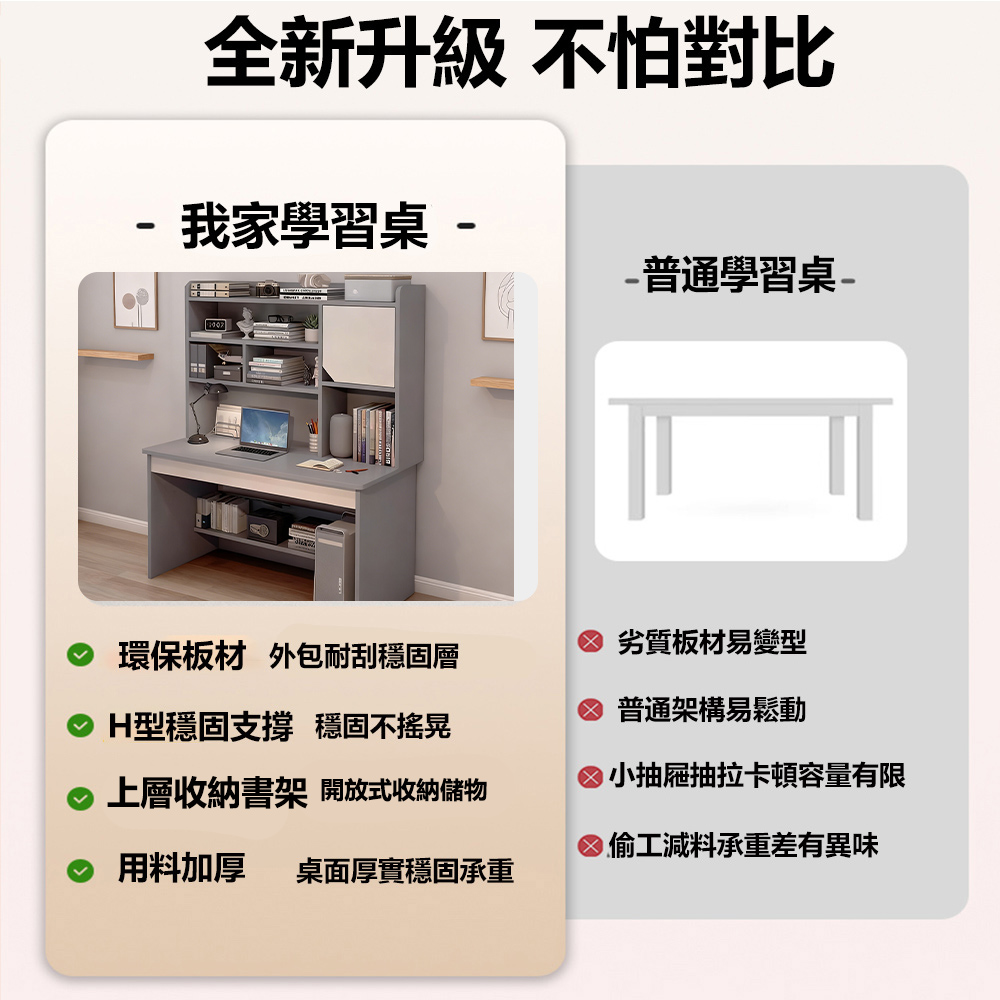 全新升級 不怕對比

- 我家學習桌 -

環保板材 外包耐刮穩固層

H型穩固支撐 穩固不搖晃

上層收納書架 開放式收納儲物

用料加厚 桌面厚實穩固承重

-普通學習桌-

劣質板材易變型

普通架構易鬆動

小抽屜抽拉卡頓容量有限

偷工減料承重差有異味