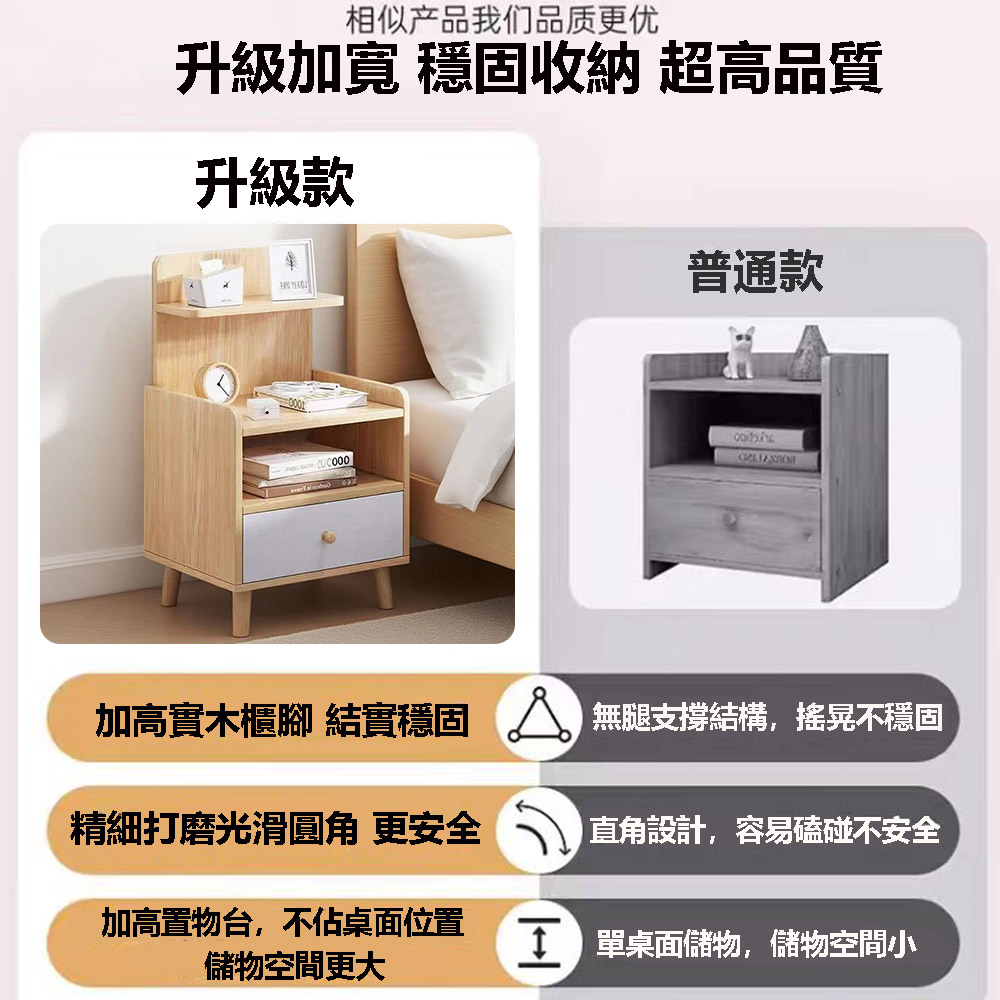 相似产品我们品质更优

升級加寬 穩固收納 超高品質

升級款

普通款

加高實木櫃腳 結實穩固

無腿支撐結構，搖晃不穩固

精細打磨光滑圓角 更安全

直角設計，容易磕碰不安全

加高置物台，不佔桌面位置 儲物空間更大

單桌面儲物，儲物空間小