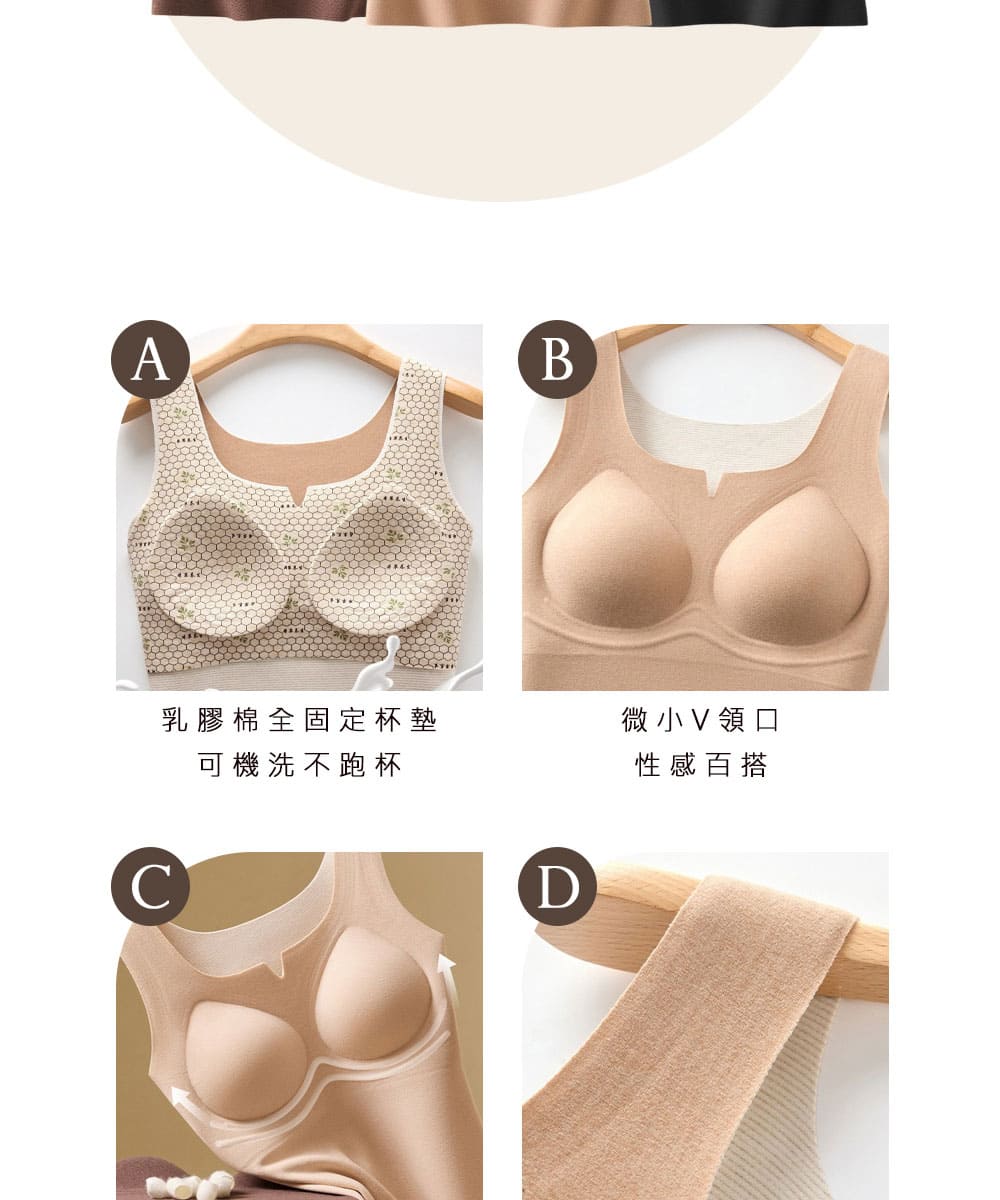 A

乳膠棉全固定杯墊
可機洗不跑杯

B

微小V領口
性感百搭

C

D