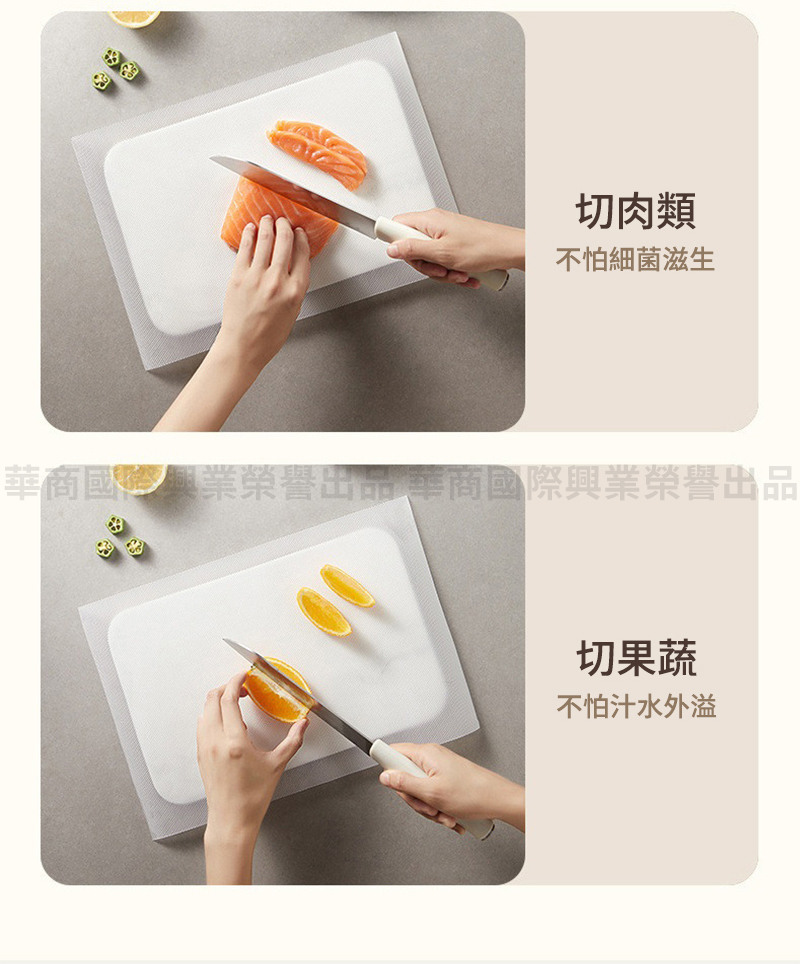 切肉類
不怕細菌滋生

華商國際興業榮譽出品 華商國際興業榮譽出品

切果蔬
不怕汁水外溢