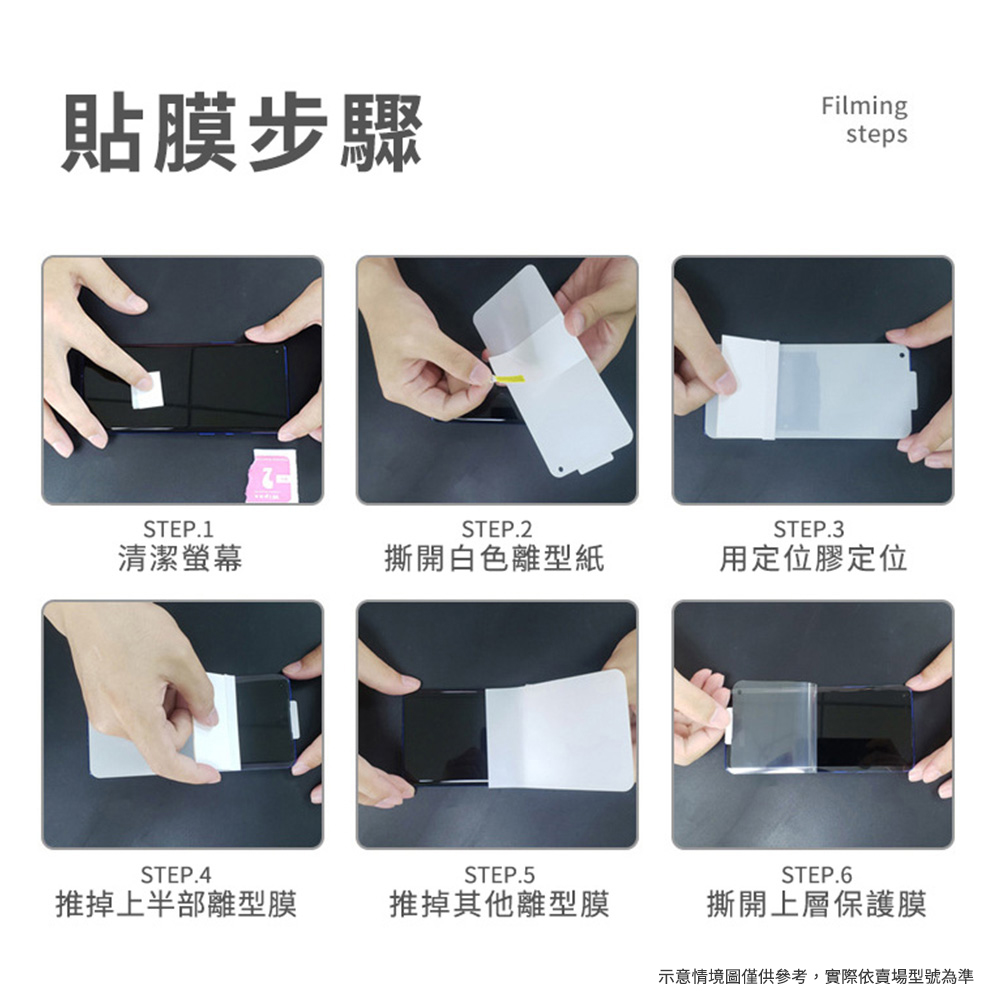 貼膜步驟

Filming steps

STEP.1
清潔螢幕

STEP.2
撕開白色離型紙

STEP.3
用定位膠定位

STEP.4
推掉上半部離型膜

STEP.5
推掉其他離型膜

STEP.6
撕開上層保護膜

示意情境圖僅供參考，實際依賣場型號為準