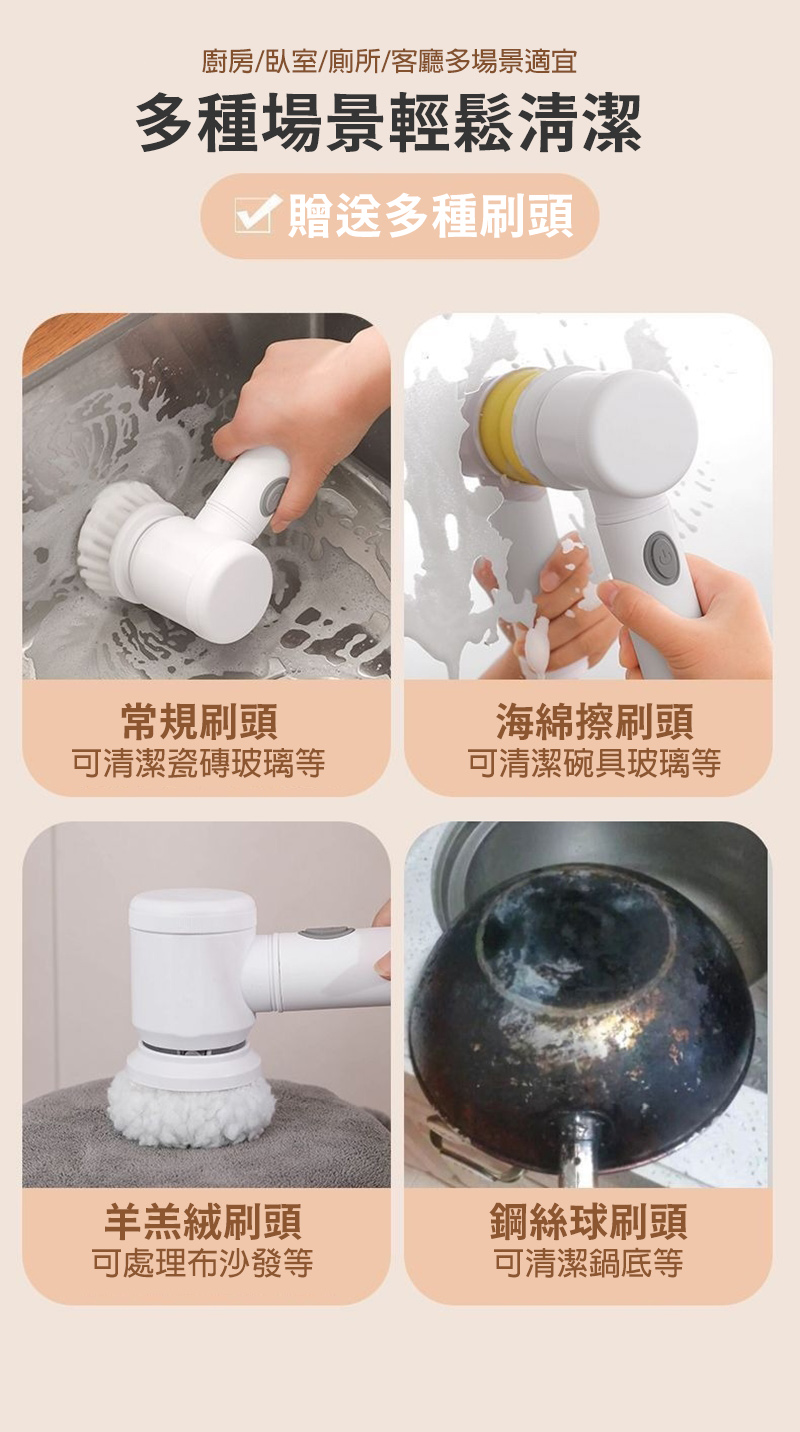 廚房/臥室/廁所/客廳多場景適宜

多種場景輕鬆清潔

贈送多種刷頭

常規刷頭
可清潔瓷磚玻璃等

海綿擦刷頭
可清潔碗具玻璃等

羊羔絨刷頭
可處理布沙發等

鋼絲球刷頭
可清潔鍋底等