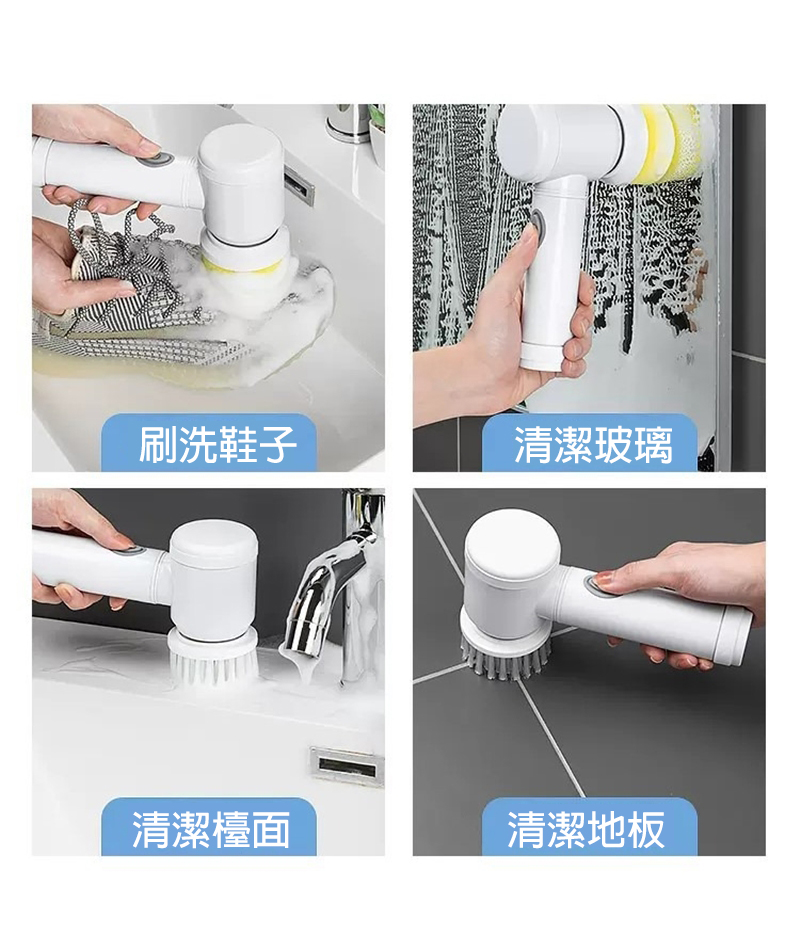 刷洗鞋子

清潔玻璃

清潔檯面

清潔地板