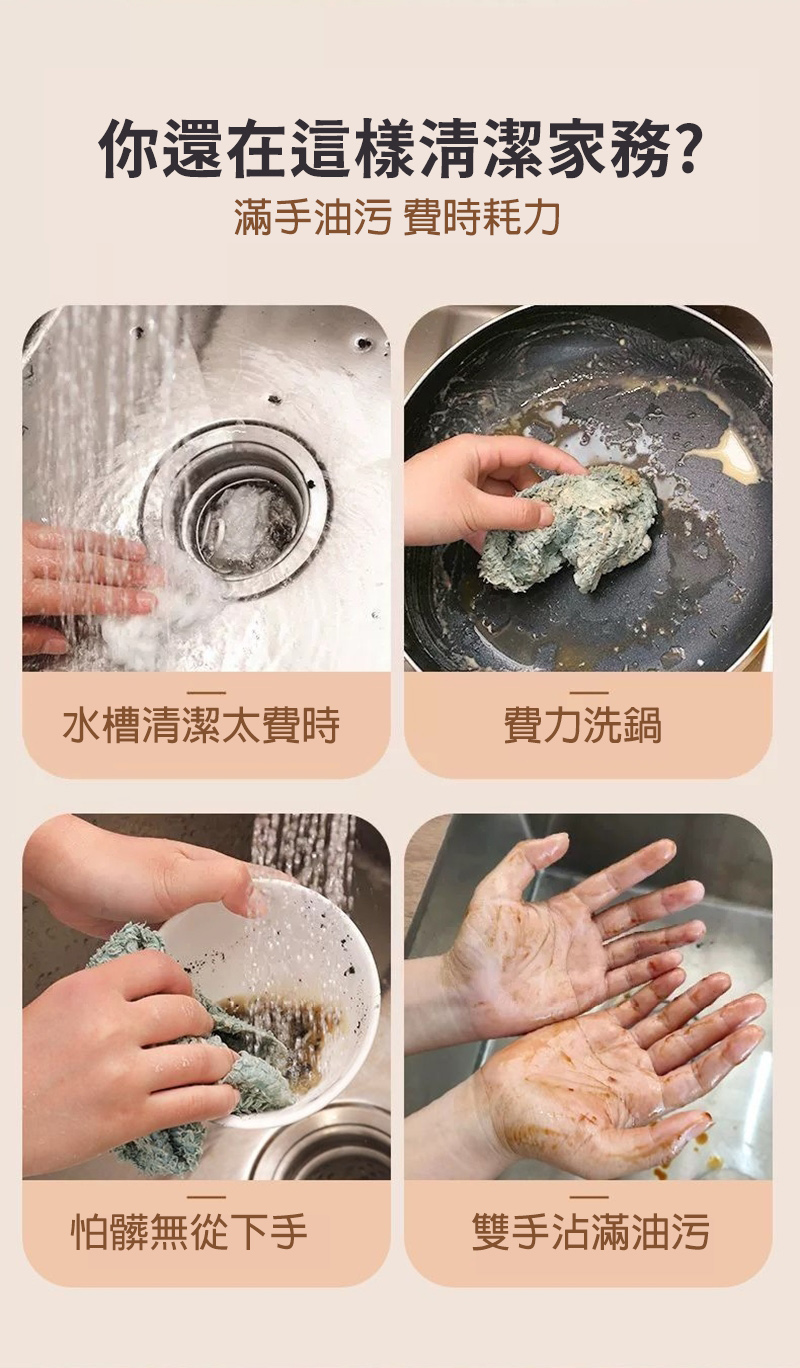 你還在這樣清潔家務?
滿手油污 費時耗力

水槽清潔太費時

費力洗鍋

怕髒無從下手

雙手沾滿油污