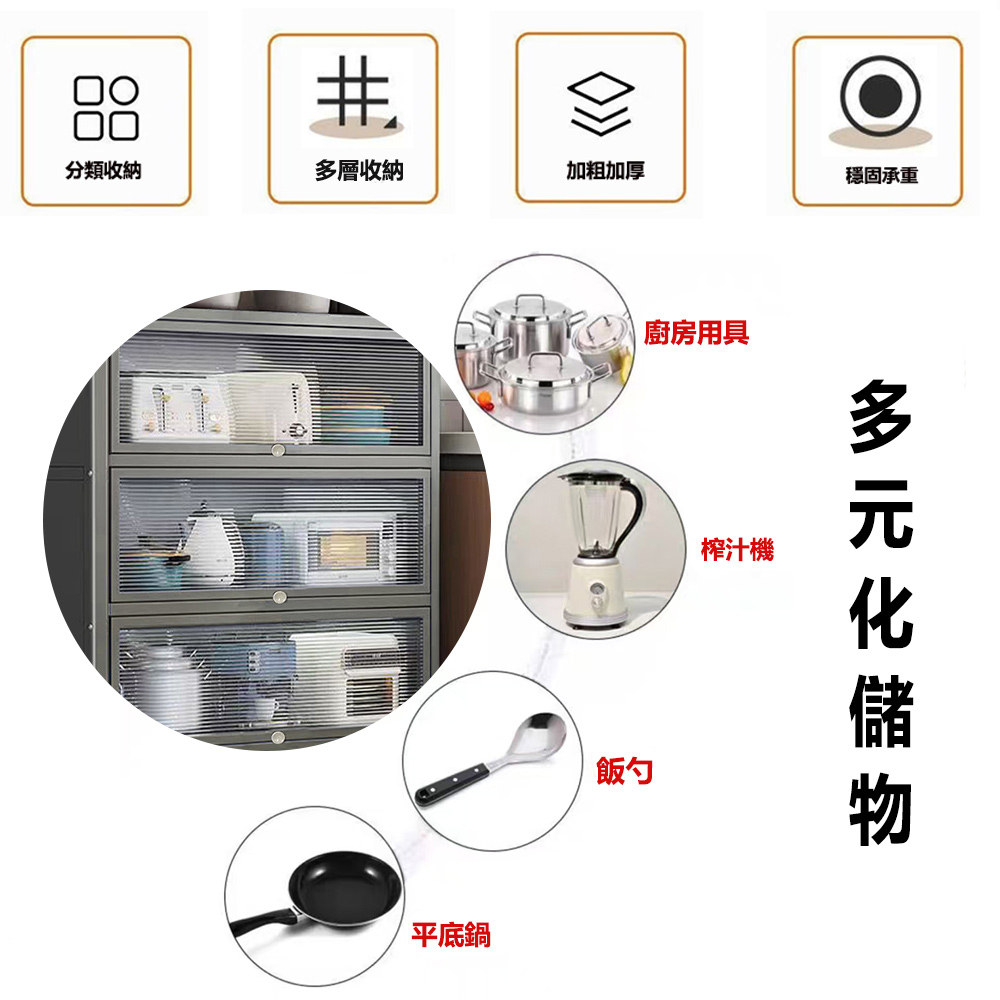 分類收納

多層收納

加粗加厚

穩固承重

廚房用具

榨汁機

飯勺

平底鍋

多元化儲物